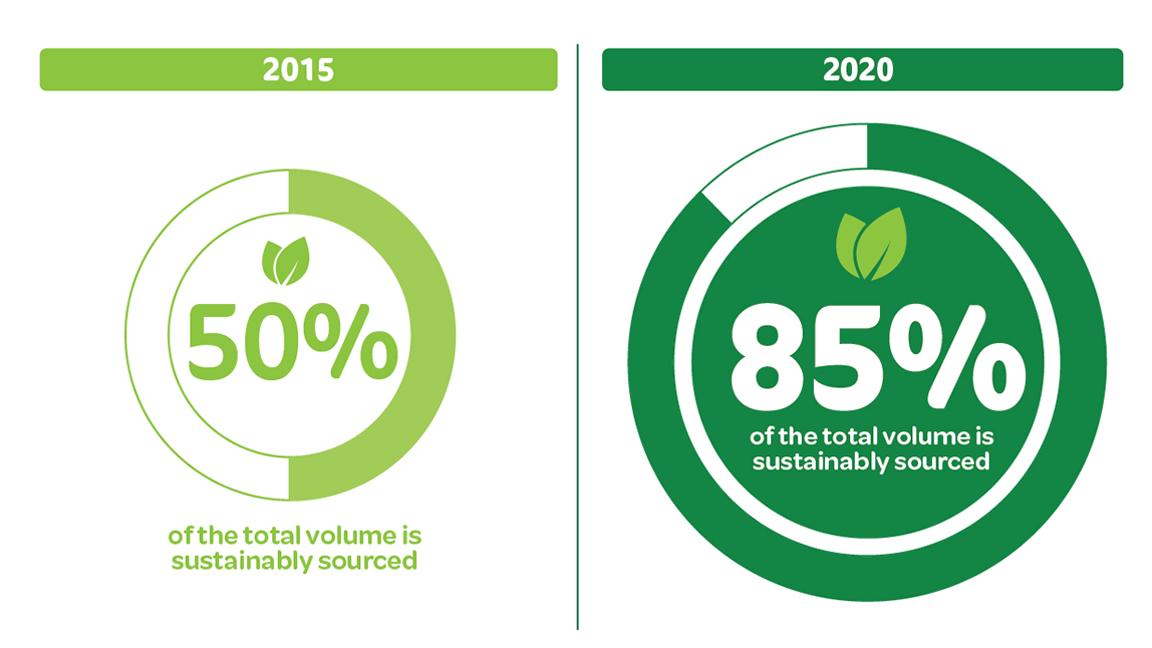 2015

50%

of the total volume is sustainably sourced

2020

85%

of the total volume is sustainably sourced